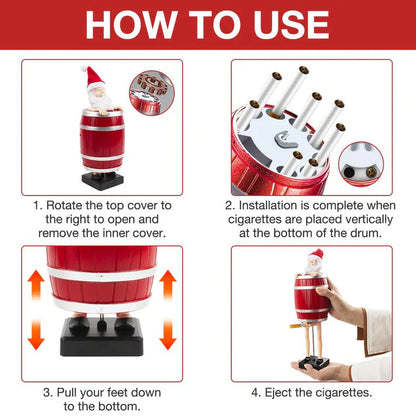 HOW TO USE

1. Rotate the top cover to the right to open and remove the inner cover.

2. Installation is complete when cigarettes are placed vertically at the bottom of the drum.

3. Pull your feet down to the bottom.

4. Eject the cigarettes.