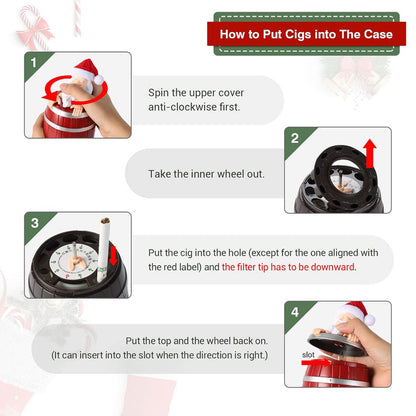 How to Put Cigs into The Case

1

Spin the upper cover anti-clockwise first.

2

Take the inner wheel out.

3

Put the cig into the hole (except for the one aligned with the red label) and the filter tip has to be downward.

4

Put the top and the wheel back on. (It can insert into the slot when the direction is right.)

slot