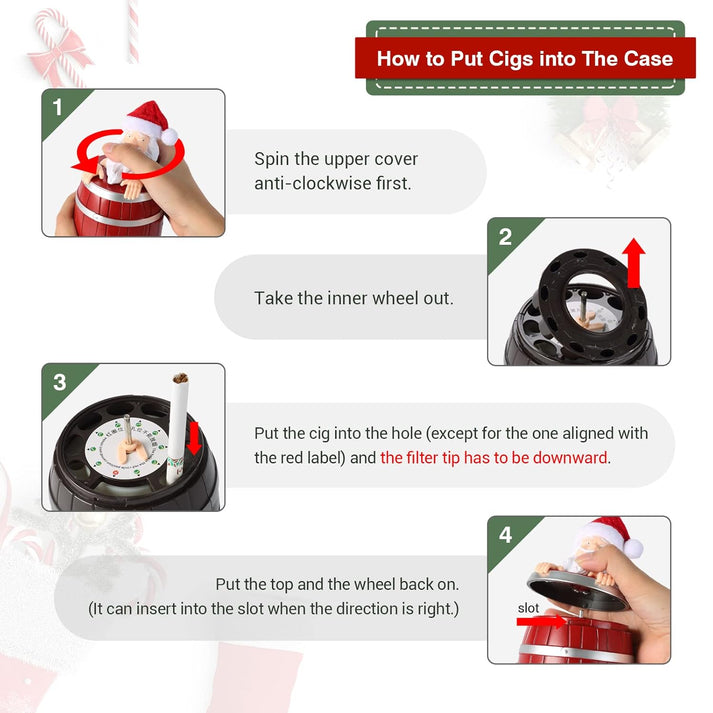 How to Put Cigs into The Case

1

Spin the upper cover anti-clockwise first.

2

Take the inner wheel out.

3

Put the cig into the hole (except for the one aligned with the red label) and the filter tip has to be downward.

4

Put the top and the wheel back on.
(It can insert into the slot when the direction is right.)

slot