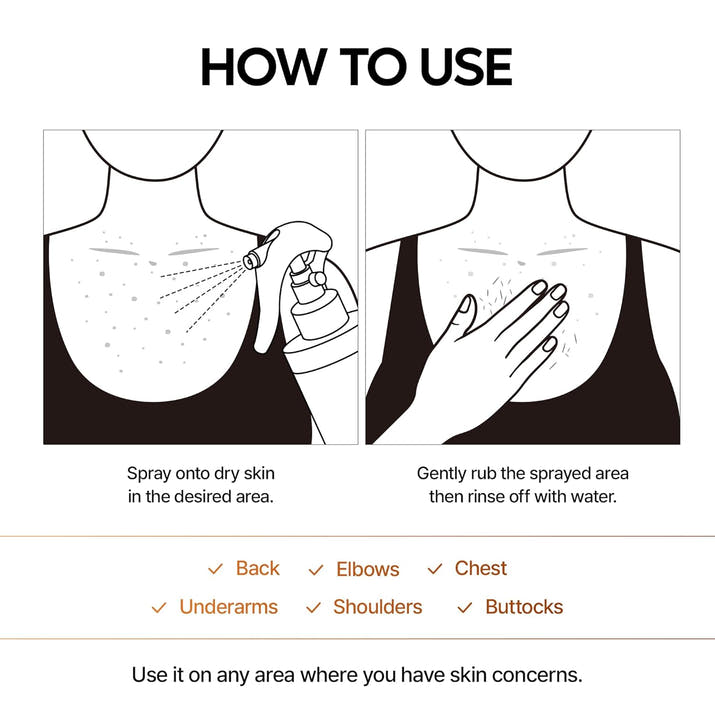 HOW TO USE

Spray onto dry skin in the desired area.

Gently rub the sprayed area then rinse off with water.

✓ Back ✓ Elbows ✓ Chest
✓ Underarms ✓ Shoulders ✓ Buttocks

Use it on any area where you have skin concerns.